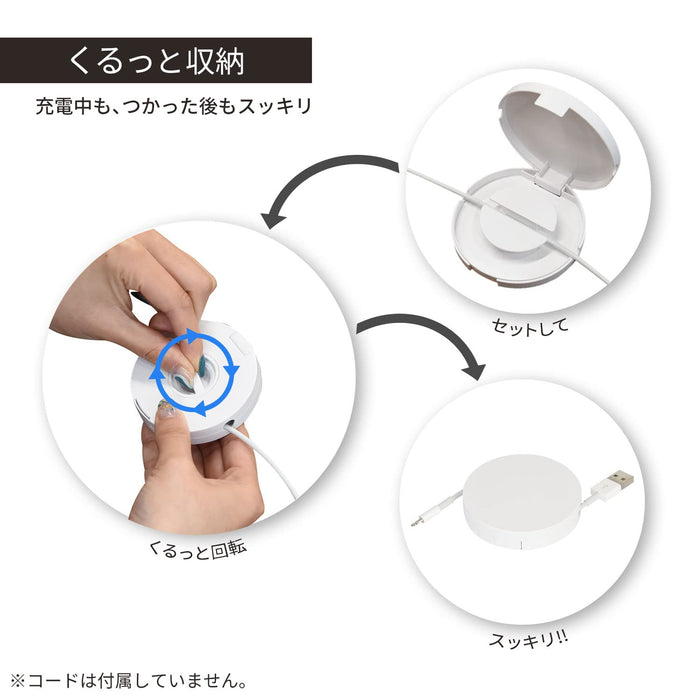 くるっと収納

充電中も、つかった後もスッキリ

セットして

くるっと回転

スッキリ!!

※コードは付属していません。