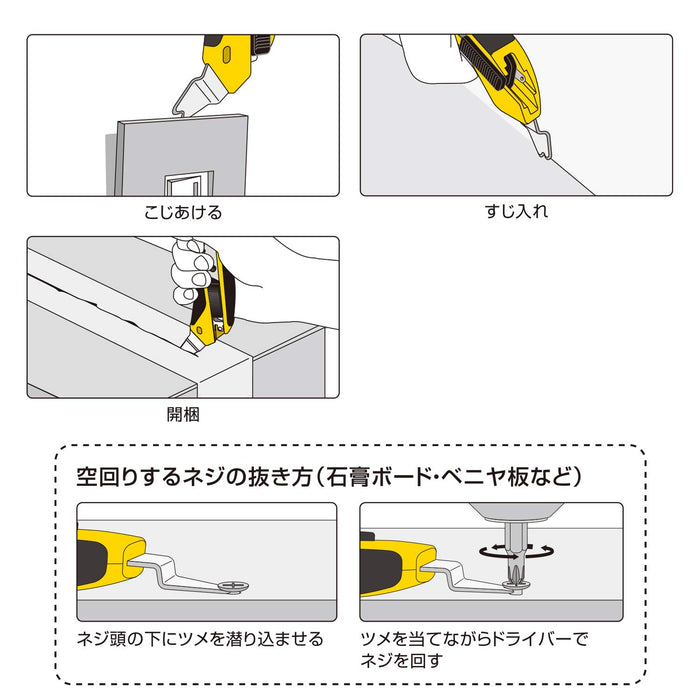 こじあける

すじ入れ

開梱

空回りするネジの抜き方（石膏ボード・ベニヤ板など）

ネジ頭の下にツメを潜り込ませる

ツメを当てながらドライバーでネジを回す