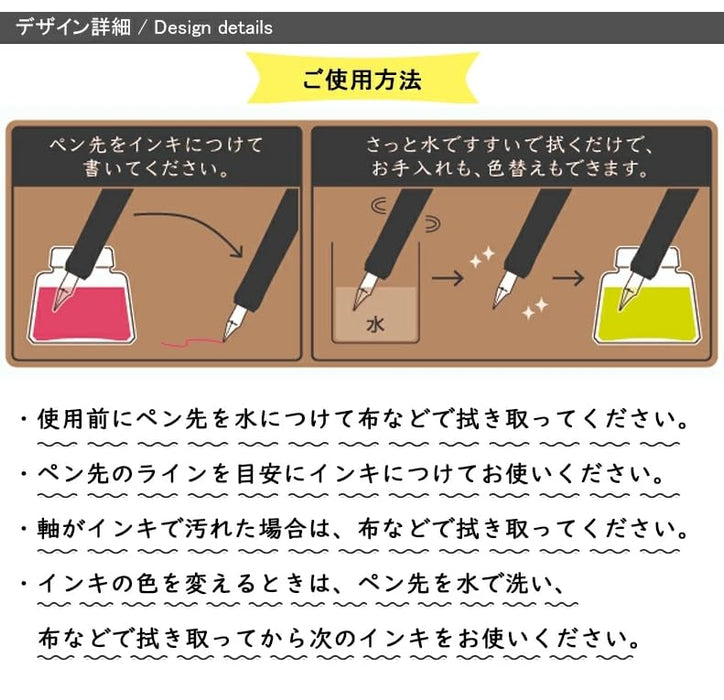 デザイン詳細 / Design details

ご使用方法

ペン先をインキにつけて書いてください。

さっと水ですすいで拭くだけで、お手入れも、色替えもできます。

水

・使用前にペン先を水につけて布などで拭き取ってください。

・ペン先のラインを目安にインキにつけてお使いください。

・軸がインキで汚れた場合は、布などで拭き取ってください。

・インキの色を変えるときは、ペン先を水で洗い、布などで拭き取ってから次のインキをお使いください。