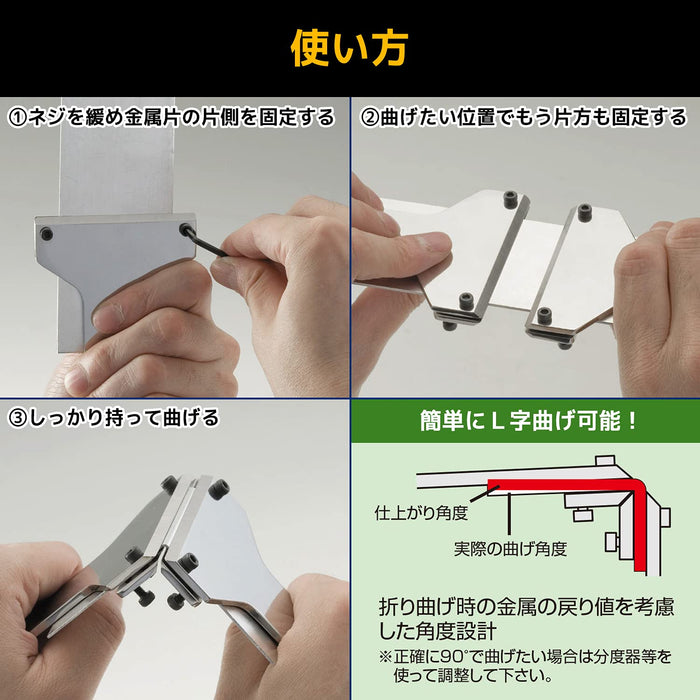 使い方

①ネジを緩め金属片の片側を固定する

②曲げたい位置でもう片方も固定する

③しっかり持って曲げる

簡単にL字曲げ可能！

仕上がり角度

実際の曲げ角度

折り曲げ時の金属の戻り値を考慮した角度設計

※正確に90°で曲げたい場合は分度器等を使って調整して下さい。