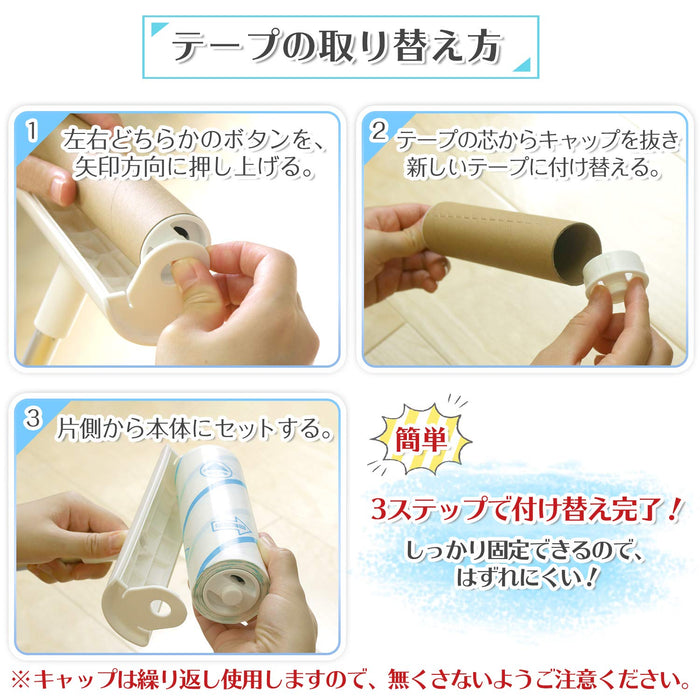 テープの取り替え方

1 左右どちらかのボタンを、矢印方向に押し上げる。

2 テープの芯からキャップを抜き新しいテープに付け替える。

3 片側から本体にセットする。

簡単

3ステップで付け替え完了！

しっかり固定できるので、はずれにくい！

※キャップは繰り返し使用しますので、無くさないようご注意ください。