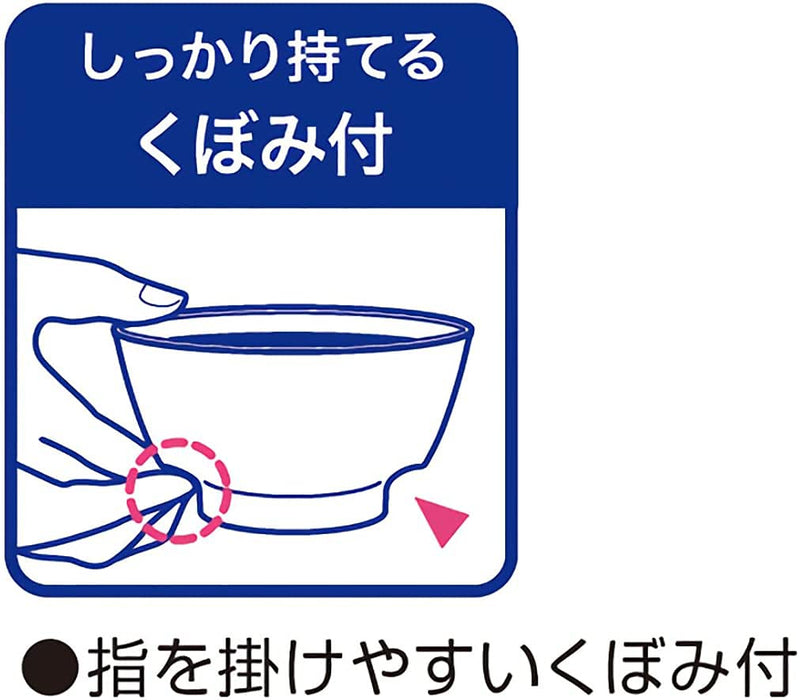 しっかり持てる
くぼみ付

●指を掛けやすいくぼみ付