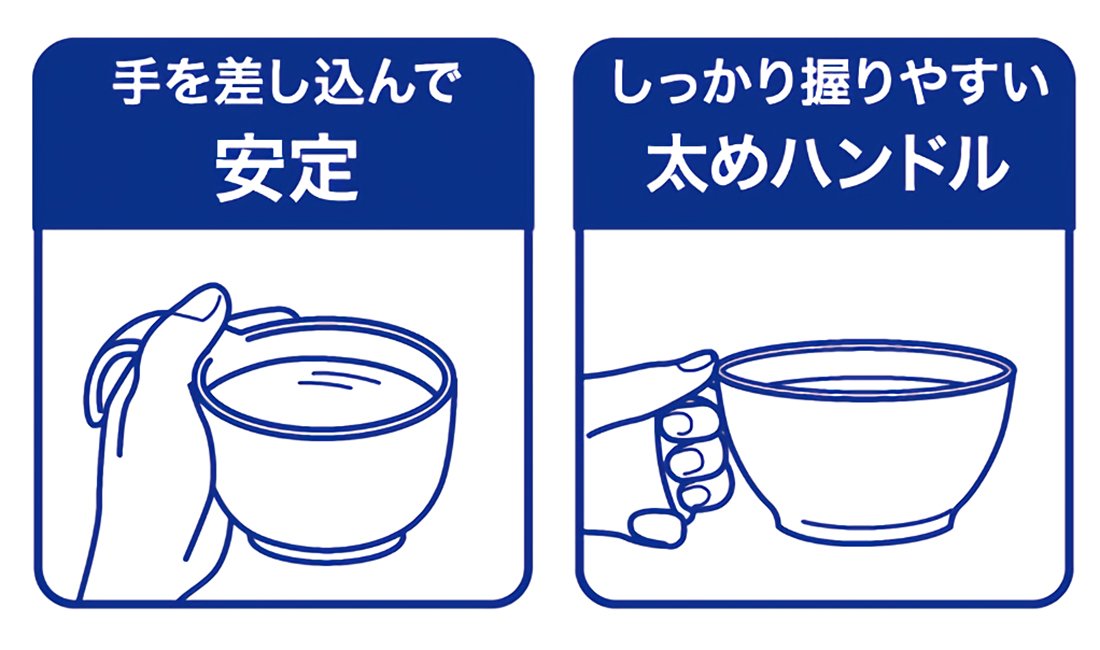 手を差し込んで
安定

しっかり握りやすい
太めハンドル