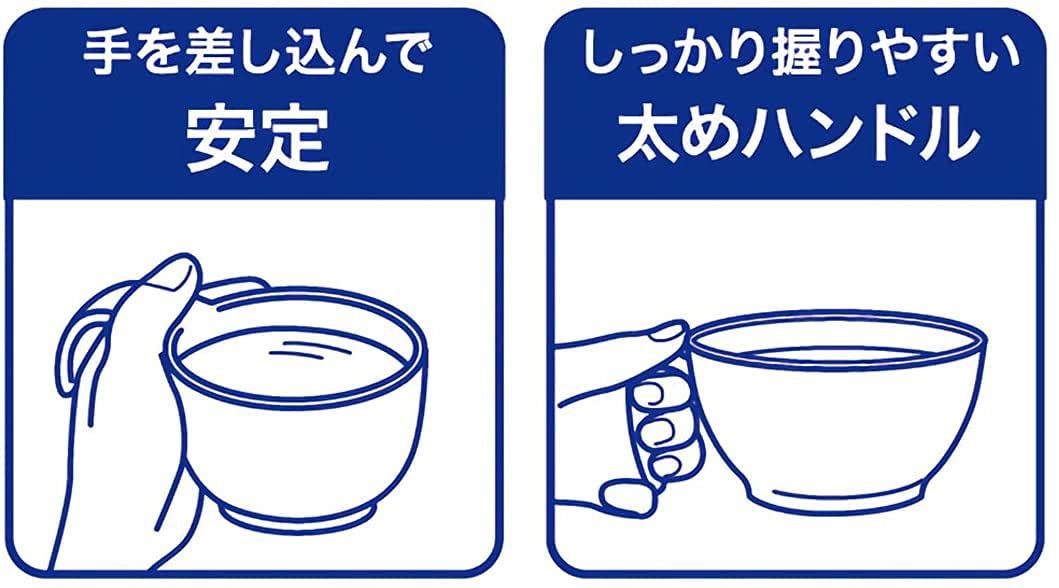 手を差し込んで
安定

しっかり握りやすい
太めハンドル