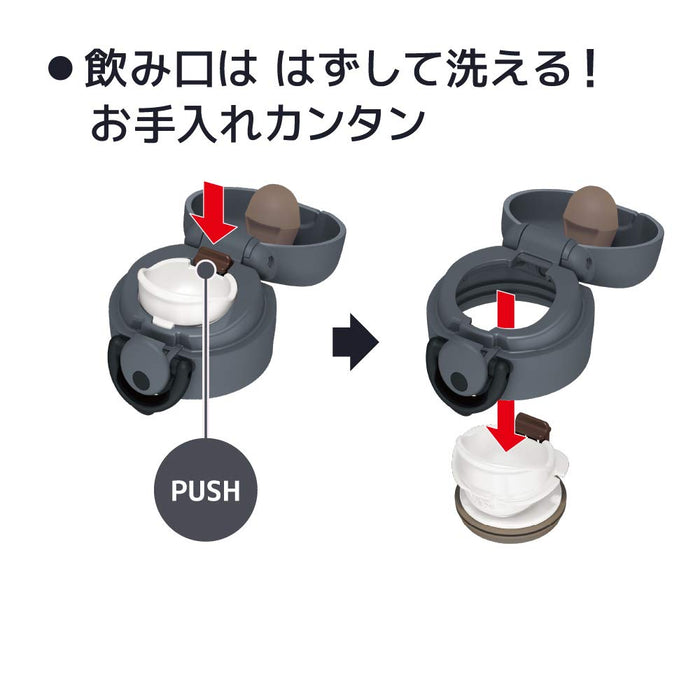 ● 飲み口は はずして洗える！
お手入れカンタン

PUSH