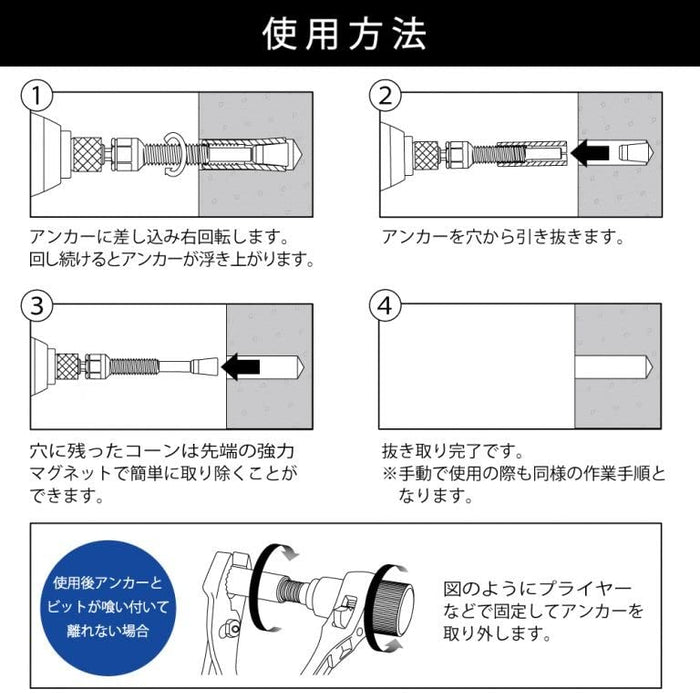 使用方法

①

アンカーに差し込み右回転します。
回し続けるとアンカーが浮き上がります。

②

アンカーを穴から引き抜きます。

③

穴に残ったコーンは先端の強力マグネットで簡単に取り除くことができます。

④

抜き取り完了です。
※手動で使用の際も同様の作業手順となります。

使用後アンカーとビットが喰い付いて離れない場合

図のようにプライヤーなどで固定してアンカーを取り外します。