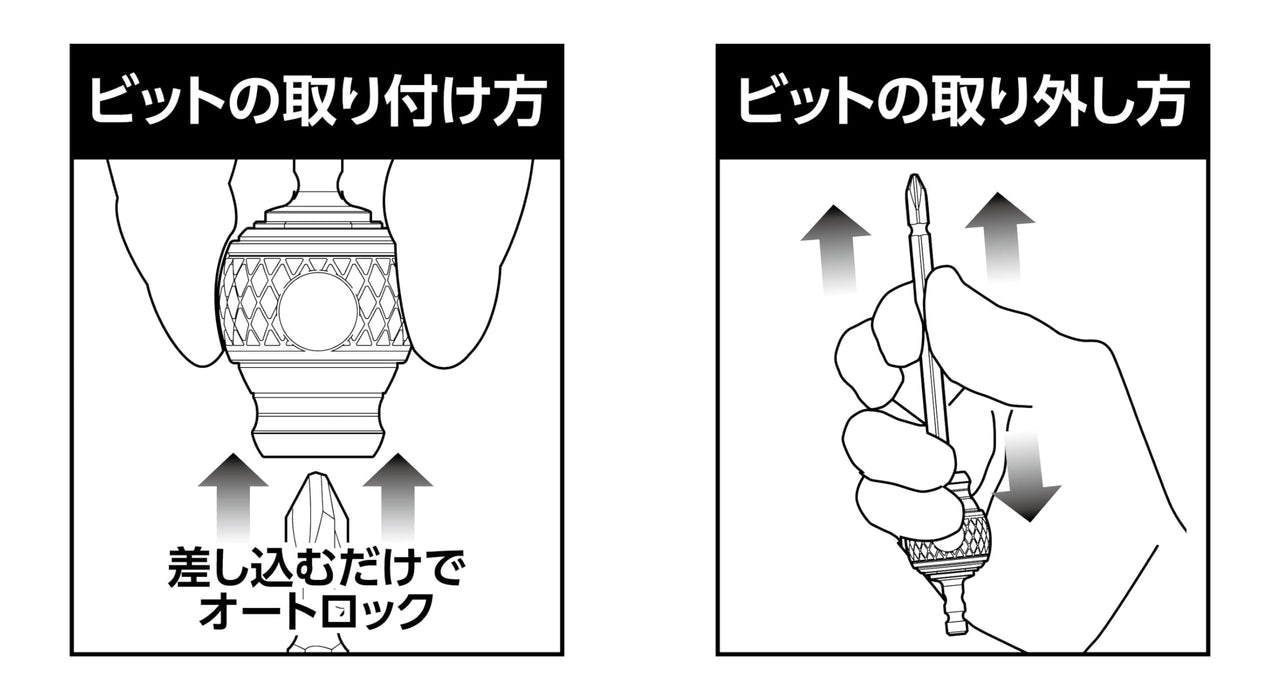 ビットの取り付け方

差し込むだけで
オートロック

ビットの取り外し方