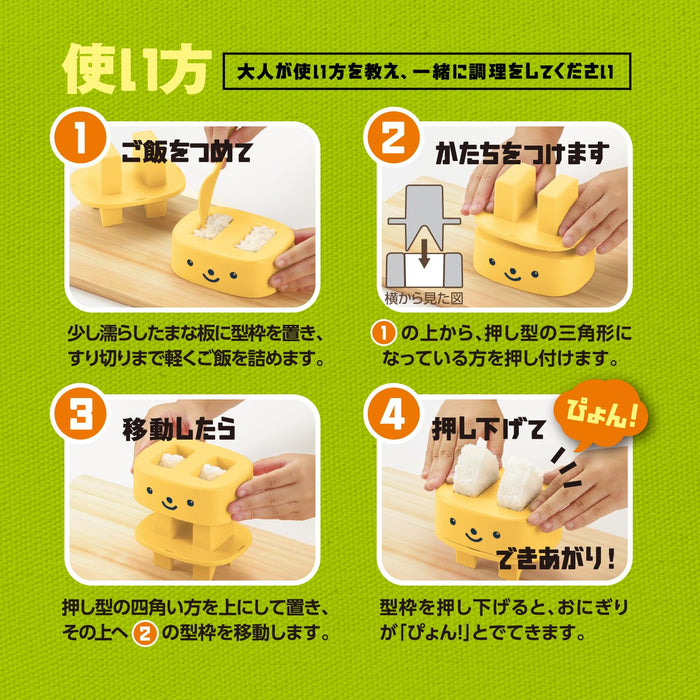 使い方

大人が使い方を教え、一緒に調理をしてください

1
ご飯をつめて

少し濡らしたまな板に型枠を置き、すり切りまで軽くご飯を詰めます。

2
かたちをつけます

横から見た図

1 の上から、押し型の三角形になっている方を押し付けます。

3
移動したら

押し型の四角い方を上にして置き、その上へ 2 の型枠を移動します。

4
押し下げて

ぴょん!

できあがり!

型枠を押し下げると、おにぎりが「ぴょん!」とでてきます。