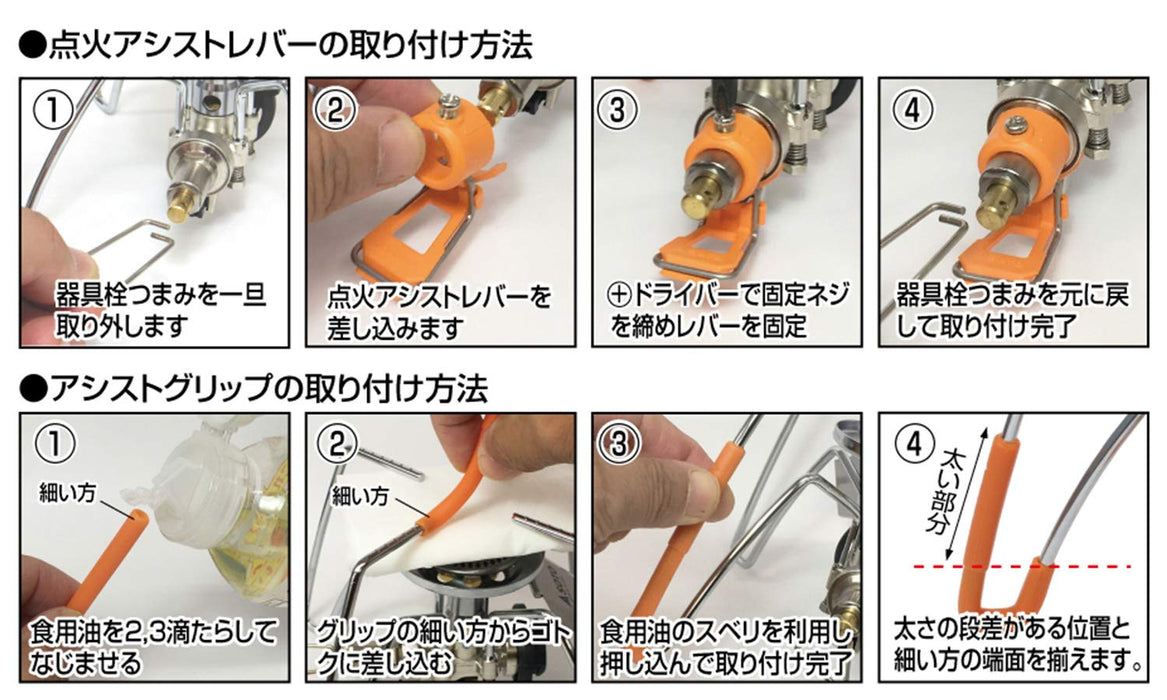 ●点火アシストレバーの取り付け方法

①
器具栓つまみを一旦取り外します

②
点火アシストレバーを差し込みます

③
⊕ドライバーで固定ネジを締めレバーを固定

④
器具栓つまみを元に戻して取り付け完了

●アシストグリップの取り付け方法

①
細い方
食用油を2,3滴たらしてなじませる

②
細い方
グリップの細い方からゴトクに差し込む

③
食用油のスベリを利用し押し込んで取り付け完了

④
太い部分
太さの段差がある位置と細い方の端面を揃えます。